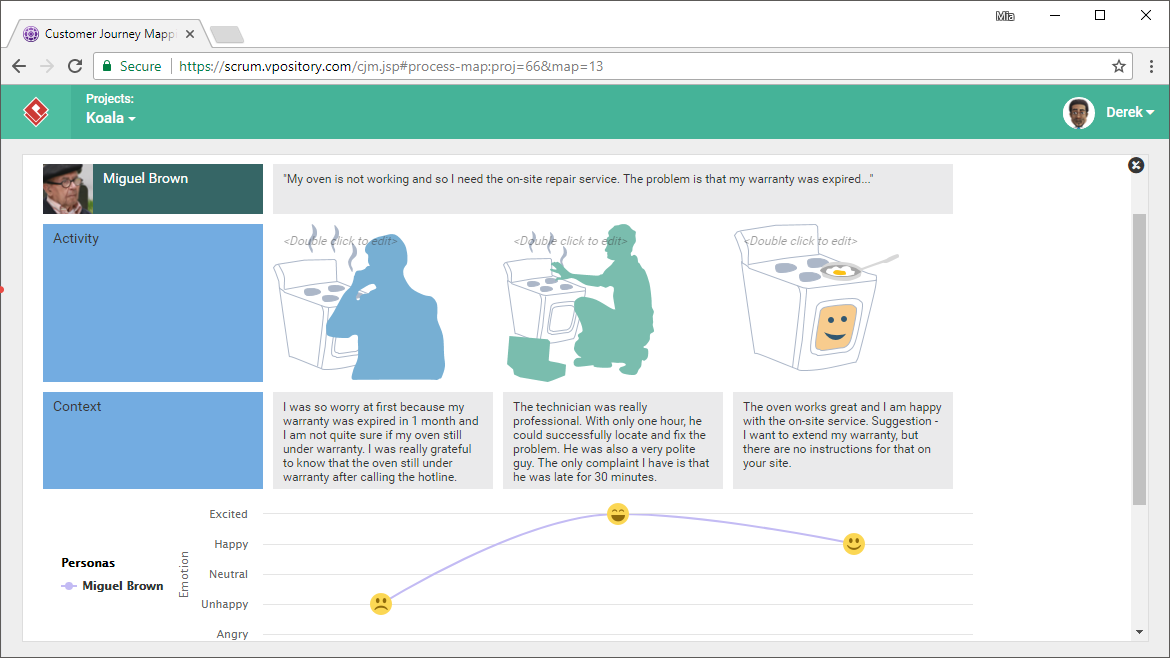 Customer Journey Mapp

Mia

Secure | https://scrum.vpository.com/cjm.jsp#process-map:proj=66&map=13

Projects:
Koala

Derek

Miguel Brown

"My oven is not working and so I need the on-site repair service. The problem is that my warranty was expired..."

Activity

<Double click to edit>

<Double click to edit>

<Double click to edit>

Context

I was so worry at first because my warranty was expired in 1 month and I am not quite sure if my oven still under warranty. I was really grateful to know that the oven still under warranty after calling the hotline.

The technician was really professional. With only one hour, he could successfully locate and fix the problem. He was also a very polite guy. The only complaint I have is that he was late for 30 minutes.

The oven works great and I am happy with the on-site service. Suggestion - I want to extend my warranty, but there are no instructions for that on your site.

Personas
Miguel Brown

Emotion

Excited
Happy
Neutral
Unhappy
Angry