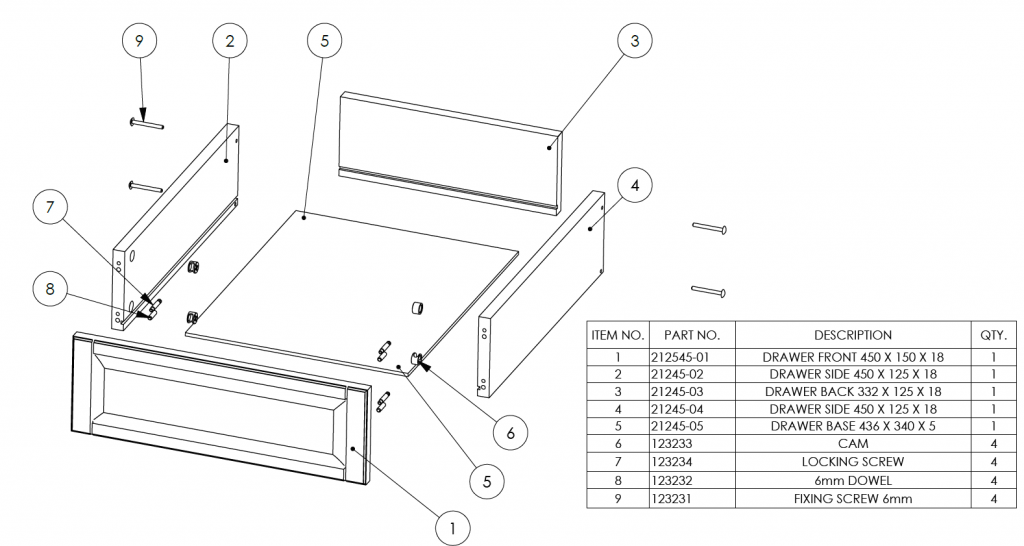 9
2
5
3
4
7
8
6
5
1

| ITEM NO. | PART NO. | DESCRIPTION | QTY. |
|---|---|---|---|
| 1 | 212545-01 | DRAWER FRONT 450 X 150 X 18 | 1 |
| 2 | 21245-02 | DRAWER SIDE 450 X 125 X 18 | 1 |
| 3 | 21245-03 | DRAWER BACK 332 X 125 X 18 | 1 |
| 4 | 21245-04 | DRAWER SIDE 450 X 125 X 18 | 1 |
| 5 | 21245-05 | DRAWER BASE 436 X 340 X 5 | 1 |
| 6 | 123233 | CAM | 4 |
| 7 | 123234 | LOCKING SCREW | 4 |
| 8 | 123232 | 6mm DOWEL | 4 |
| 9 | 123231 | FIXING SCREW 6mm | 4 |